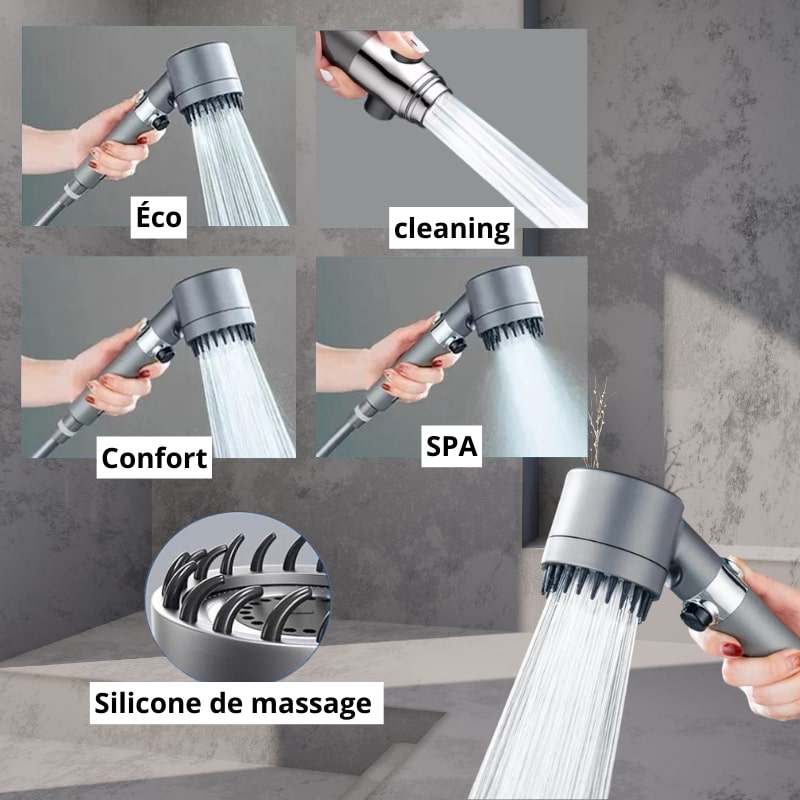 Éco

cleaning

Confort

SPA

Silicone de massage