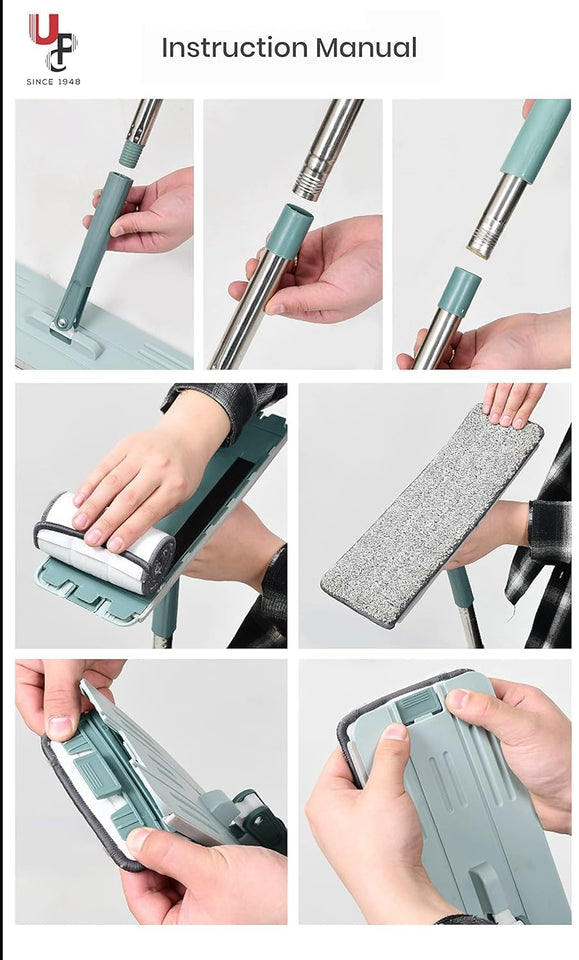 UC

SINCE 1948

Instruction Manual