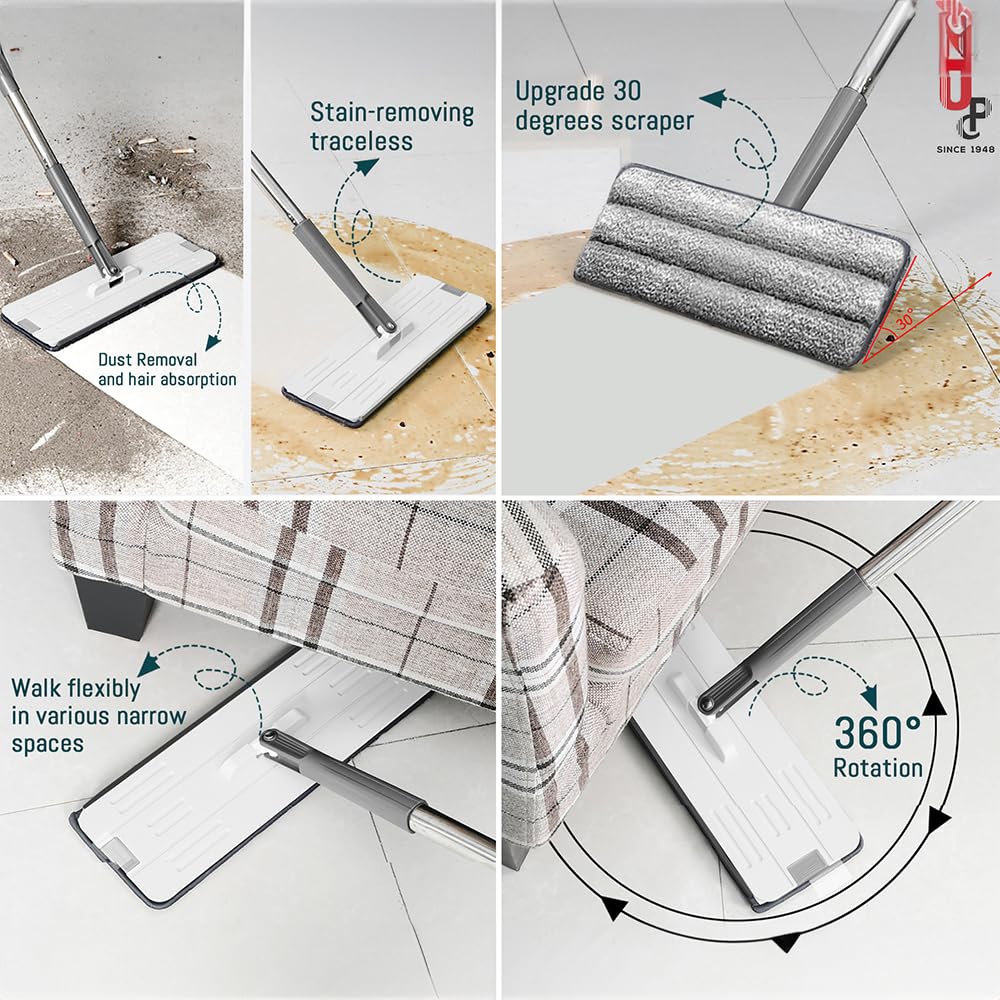 Dust Removal and hair absorption

Stain-removing traceless

Upgrade 30 degrees scraper

30°

SINCE 1948

Walk flexibly in various narrow spaces

360° Rotation