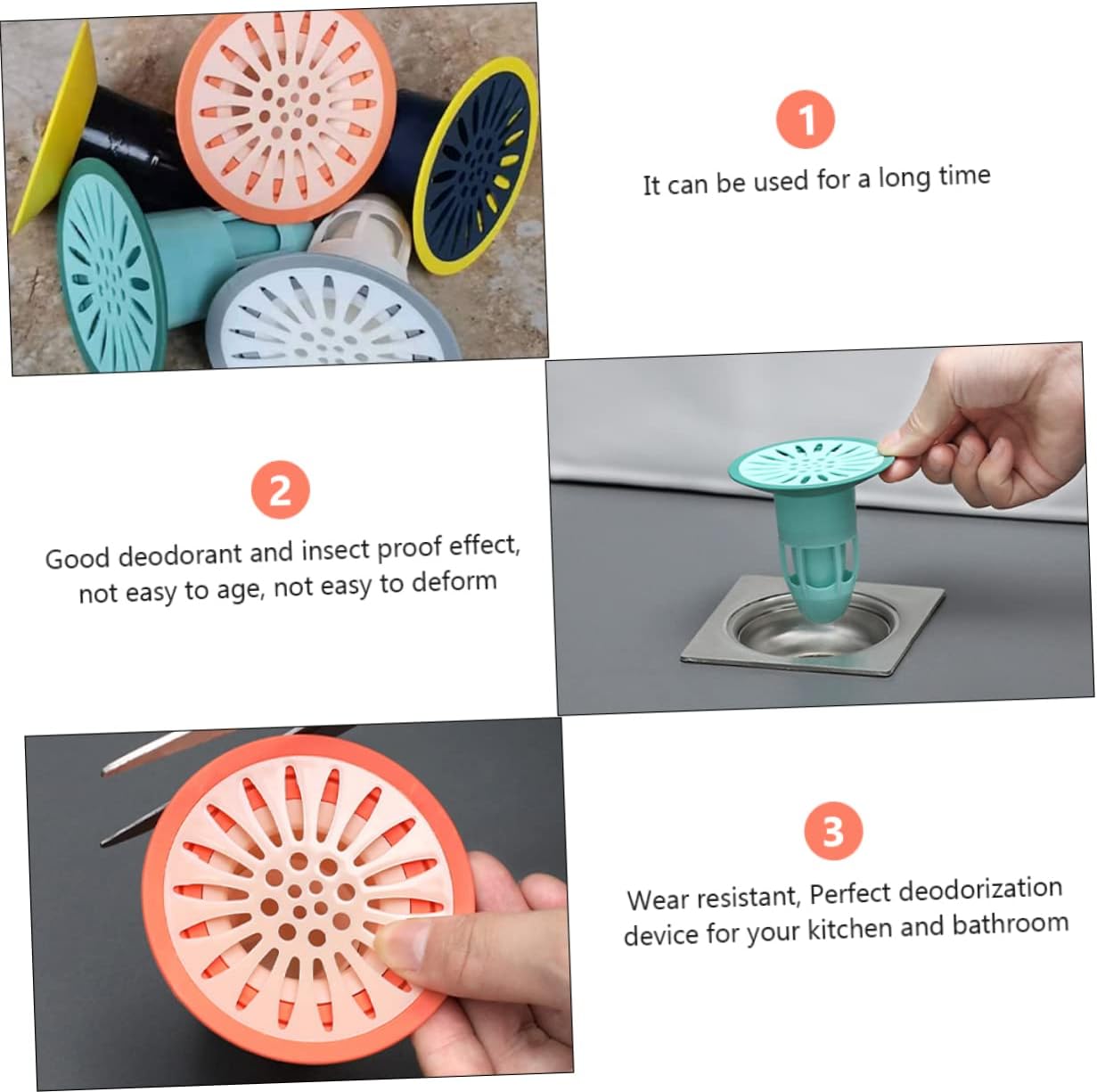 1

It can be used for a long time

2

Good deodorant and insect proof effect, not easy to age, not easy to deform

3

Wear resistant, Perfect deodorization device for your kitchen and bathroom